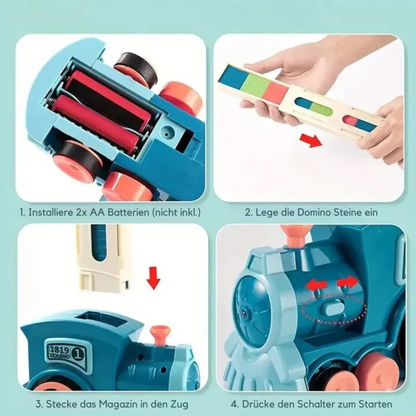 1. Installiere 2x AA Batterien (nicht inkl.)

2. Lege die Domino Steine ein

1819 DOMINO 1

3. Stecke das Magazin in den Zug

4. Drücke den Schalter zum Starten